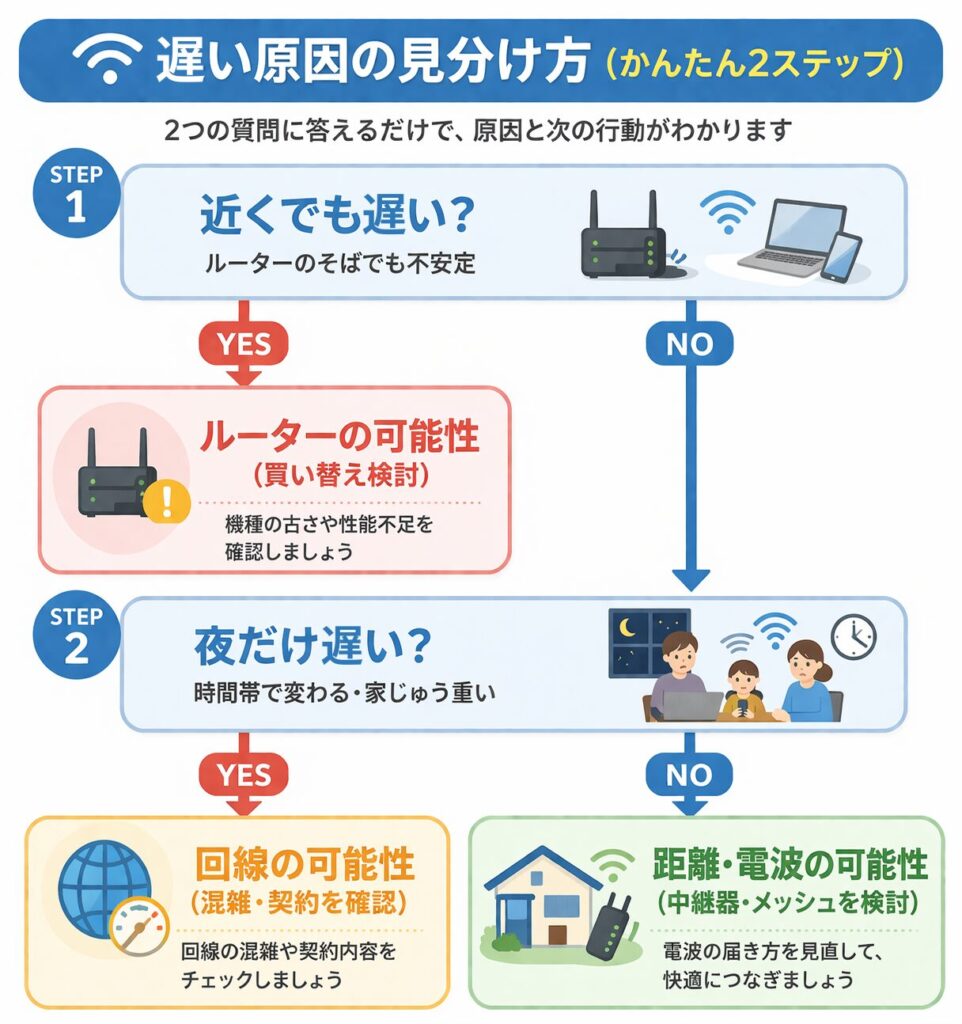 遅い原因の見分け方（かんたん2ステップ）

2つの質問に答えるだけで、原因と次の行動がわかります

STEP 1

近くでも遅い？

ルーターのそばでも不安定

YES

NO

ルーターの可能性
（買い替え検討）

機種の古さや性能不足を確認しましょう

STEP 2

夜だけ遅い？

時間帯で変わる・家じゅう重い

YES

NO

回線の可能性
（混雑・契約を確認）

回線の混雑や契約内容をチェックしましょう

距離・電波の可能性
（中継器・メッシュを検討）

電波の届き方を見直して、快適につなぎましょう