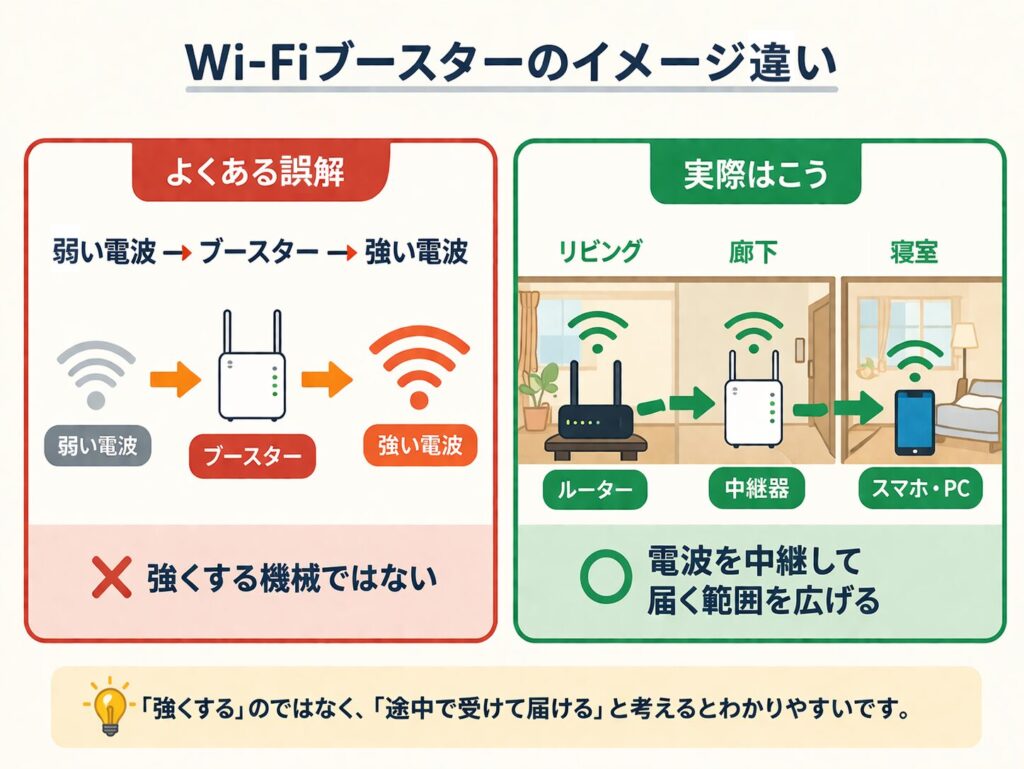 Wi-Fiブースターのイメージ違い

よくある誤解

弱い電波 → ブースター → 強い電波

弱い電波

ブースター

強い電波

✕ 強くする機械ではない

実際はこう

リビング

廊下

寝室

ルーター

中継器

スマホ・PC

○ 電波を中継して届く範囲を広げる

「強くする」のではなく、「途中で受けて届ける」と考えるとわかりやすいです。